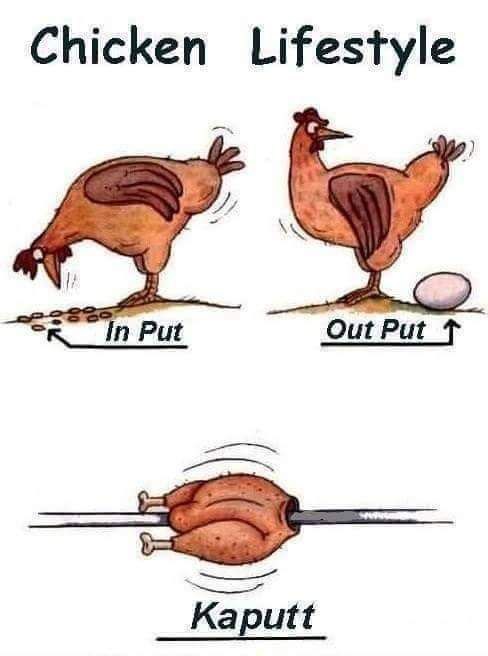 Chicken Lifestyle

In Put

Out Put

Kaputt